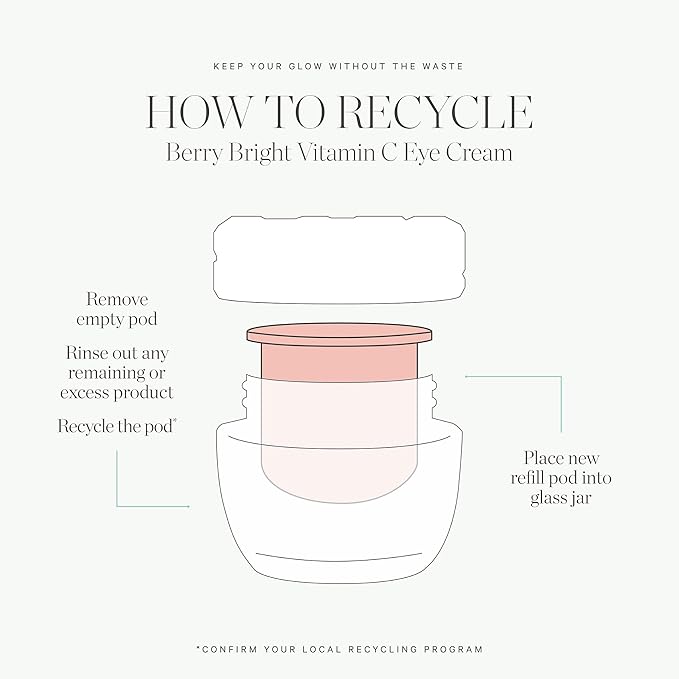 KEEP YOUR GLOW WITHOUT THE WASTE

HOW TO RECYCLE

Berry Bright Vitamin C Eye Cream

Remove empty pod

Rinse out any remaining or excess product

Recycle the pod*

Place new refill pod into glass jar

*CONFIRM YOUR LOCAL RECYCLING PROGRAM