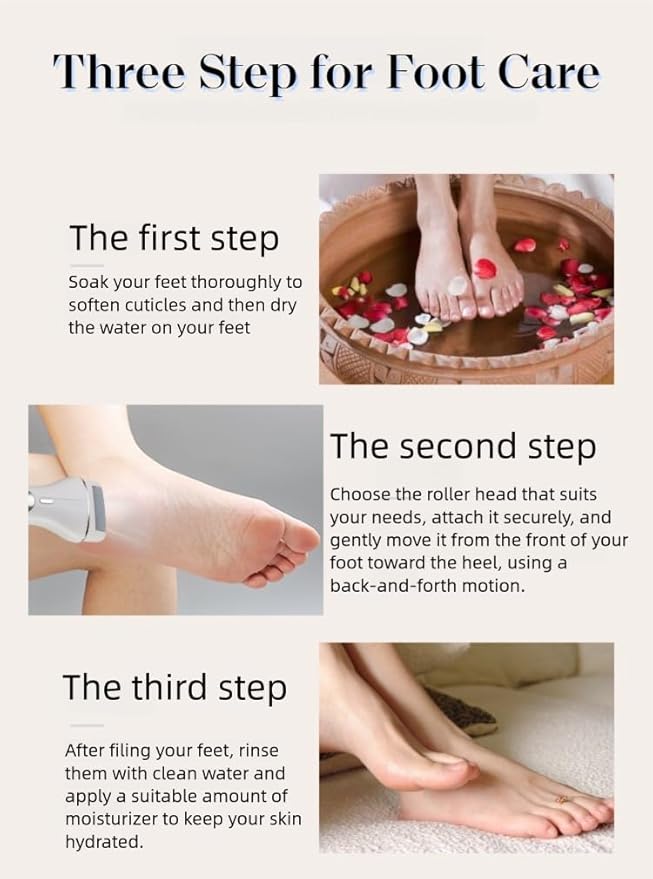 Three Step for Foot Care

The first step

Soak your feet thoroughly to soften cuticles and then dry the water on your feet

The second step

Choose the roller head that suits your needs, attach it securely, and gently move it from the front of your foot toward the heel, using a back-and-forth motion.

The third step

After filing your feet, rinse them with clean water and apply a suitable amount of moisturizer to keep your skin hydrated.