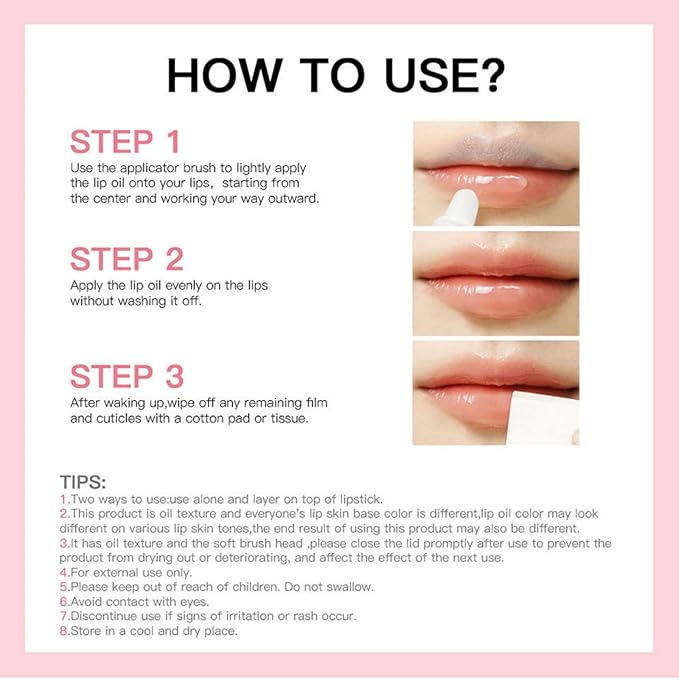 HOW TO USE?

STEP 1
Use the applicator brush to lightly apply the lip oil onto your lips, starting from the center and working your way outward.

STEP 2
Apply the lip oil evenly on the lips without washing it off.

STEP 3
After waking up,wipe off any remaining film and cuticles with a cotton pad or tissue.

TIPS:
1.Two ways to use:use alone and layer on top of lipstick.
2.This product is oil texture and everyone's lip skin base color is different,lip oil color may look different on various lip skin tones,the end result of using this product may also be different.
3.It has oil texture and the soft brush head ,please close the lid promptly after use to prevent the product from drying out or deteriorating, and affect the effect of the next use.
4.For external use only.
5.Please keep out of reach of children. Do not swallow.
6.Avoid contact with eyes.
7.Discontinue use if signs of irritation or rash occur.
8.Store in a cool and dry place.