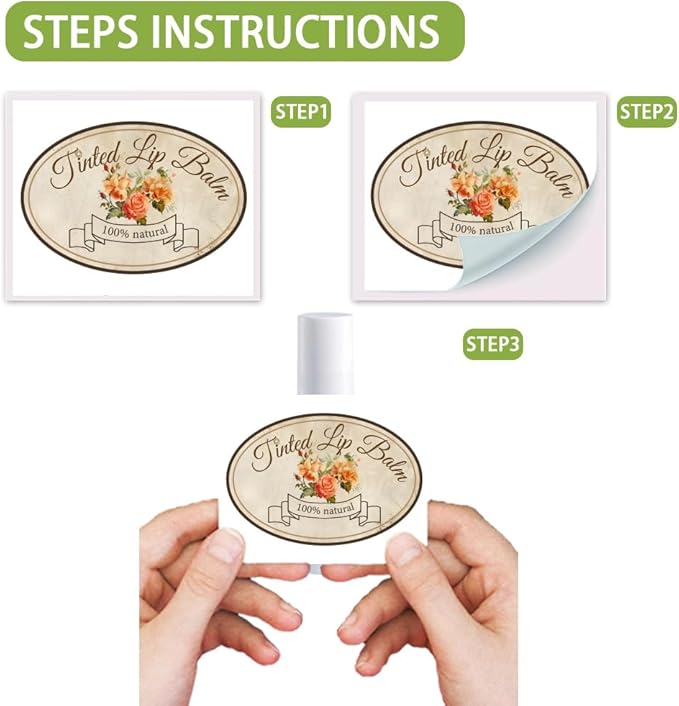 STEPS INSTRUCTIONS

Tinted Lip Balm
100% natural

STEP1

Tinted Lip Balm
100% natural

STEP2

STEP3

Tinted Lip Balm
100% natural