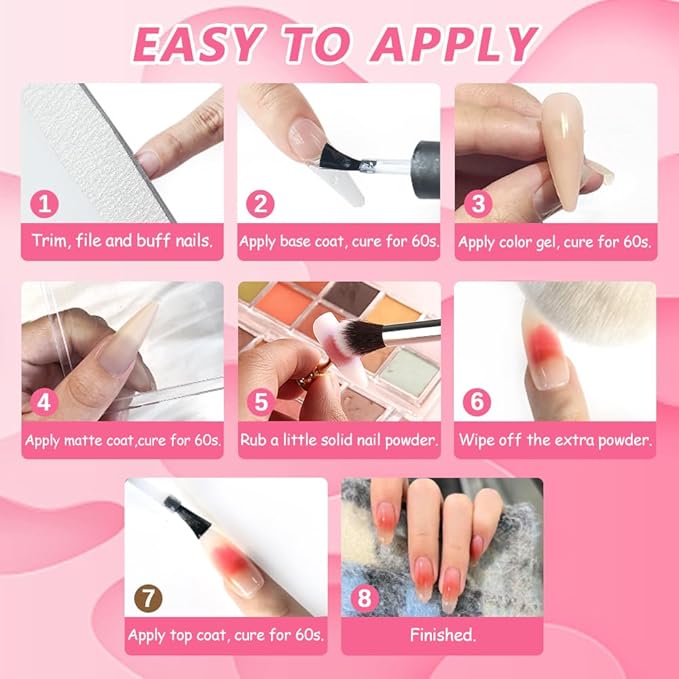 EASY TO APPLY

1
Trim, file and buff nails.

2
Apply base coat, cure for 60s.

3
Apply color gel, cure for 60s.

4
Apply matte coat,cure for 60s.

5
Rub a little solid nail powder.

6
Wipe off the extra powder.

7
Apply top coat, cure for 60s.

8
Finished.