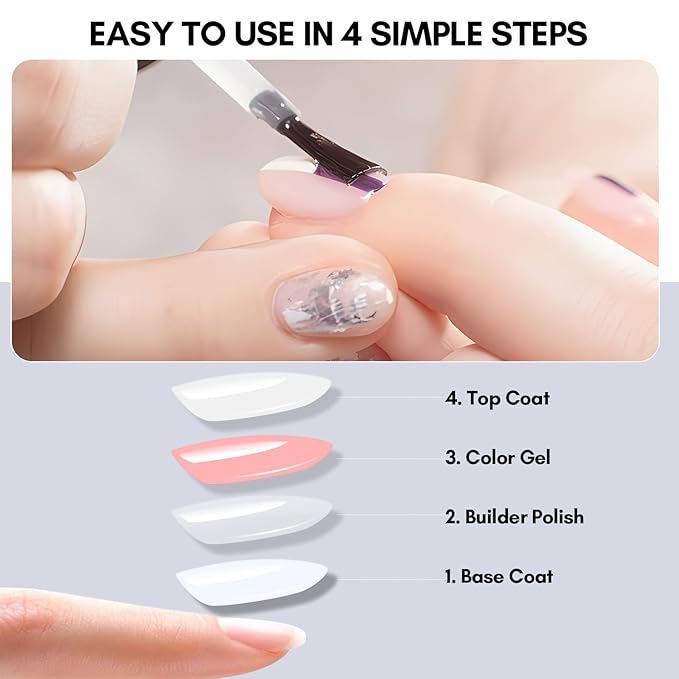 EASY TO USE IN 4 SIMPLE STEPS

4. Top Coat

3. Color Gel

2. Builder Polish

1. Base Coat