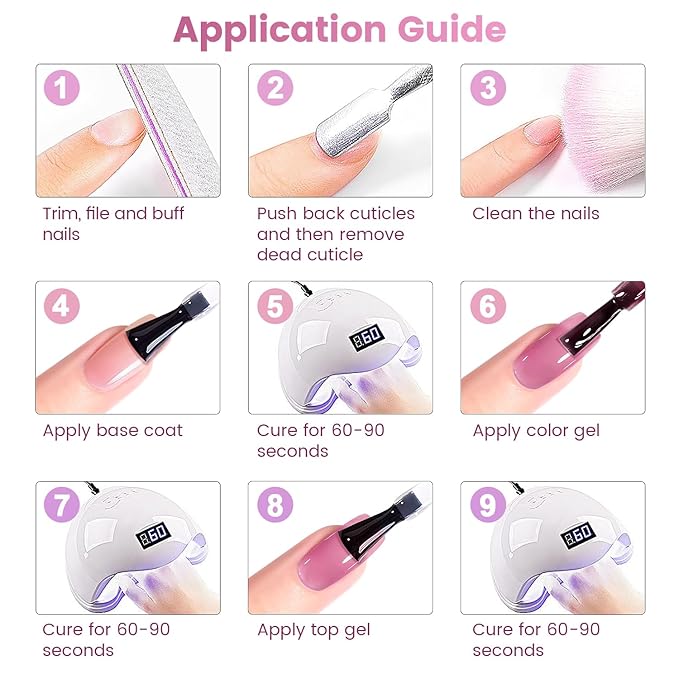 Application Guide

1

Trim, file and buff nails

2

Push back cuticles and then remove dead cuticle

3

Clean the nails

4

Apply base coat

5

60

Cure for 60-90 seconds

6

Apply color gel

7

60

Cure for 60-90 seconds

8

Apply top gel

9

60

Cure for 60-90 seconds