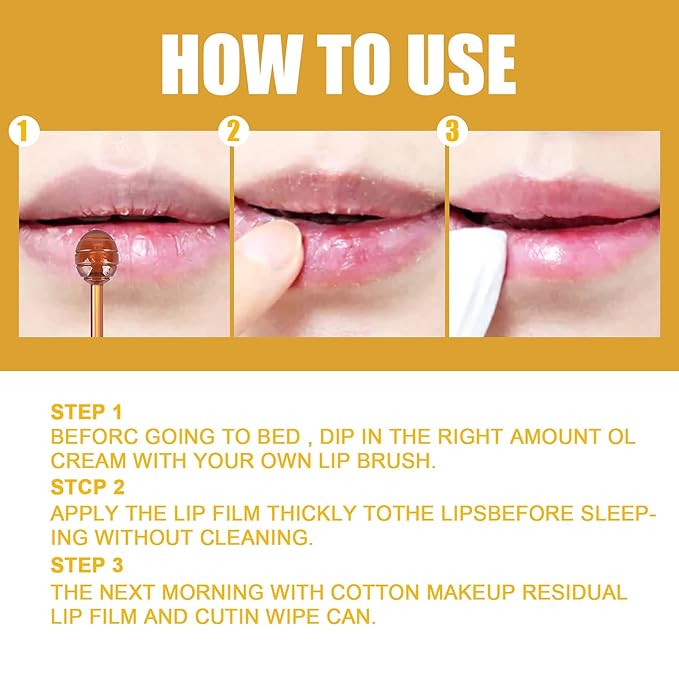 HOW TO USE

1

2

3

STEP 1
BEFORC GOING TO BED , DIP IN THE RIGHT AMOUNT OL CREAM WITH YOUR OWN LIP BRUSH.

STCP 2
APPLY THE LIP FILM THICKLY TOTHE LIPSBEFORE SLEEPING WITHOUT CLEANING.

STEP 3
THE NEXT MORNING WITH COTTON MAKEUP RESIDUAL LIP FILM AND CUTIN WIPE CAN.