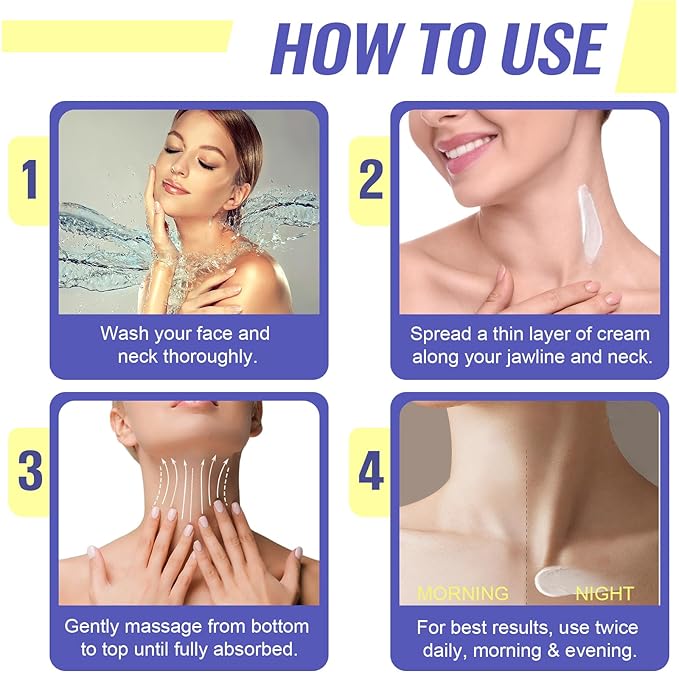 HOW TO USE

1

Wash your face and neck thoroughly.

2

Spread a thin layer of cream along your jawline and neck.

3

Gently massage from bottom to top until fully absorbed.

4

MORNING

NIGHT

For best results, use twice daily, morning & evening.