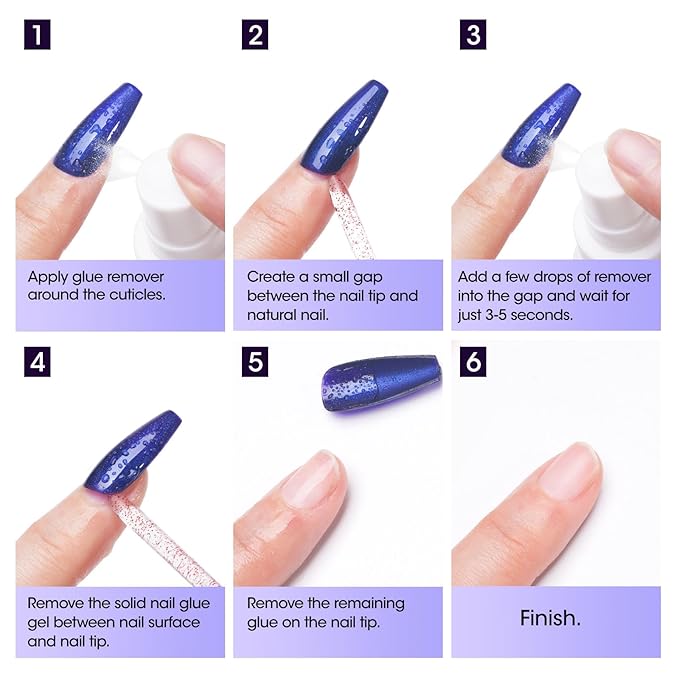 1

Apply glue remover around the cuticles.

2

Create a small gap between the nail tip and natural nail.

3

Add a few drops of remover into the gap and wait for just 3-5 seconds.

4

Remove the solid nail glue gel between nail surface and nail tip.

5

Remove the remaining glue on the nail tip.

6

Finish.