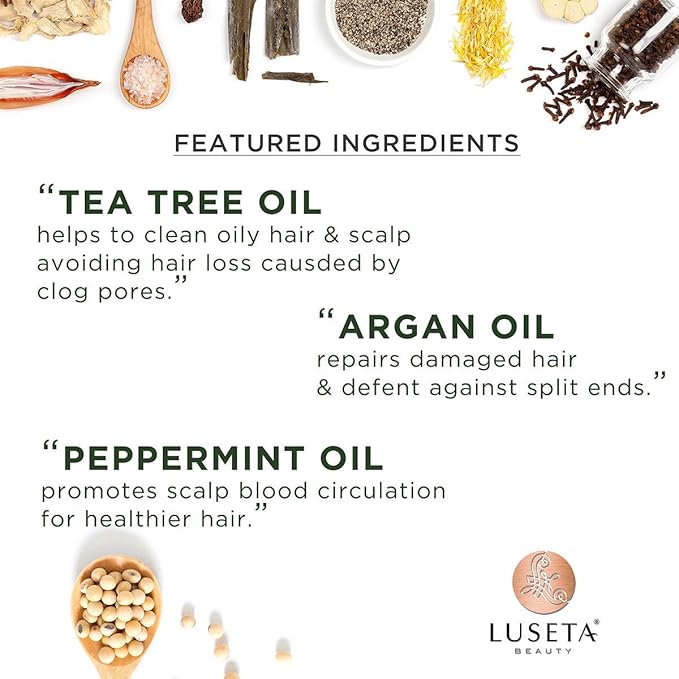 FEATURED INGREDIENTS

"TEA TREE OIL helps to clean oily hair & scalp avoiding hair loss causded by clog pores."

"ARGAN OIL repairs damaged hair & defent against split ends."

"PEPPERMINT OIL promotes scalp blood circulation for healthier hair."

LUSETA®
BEAUTY