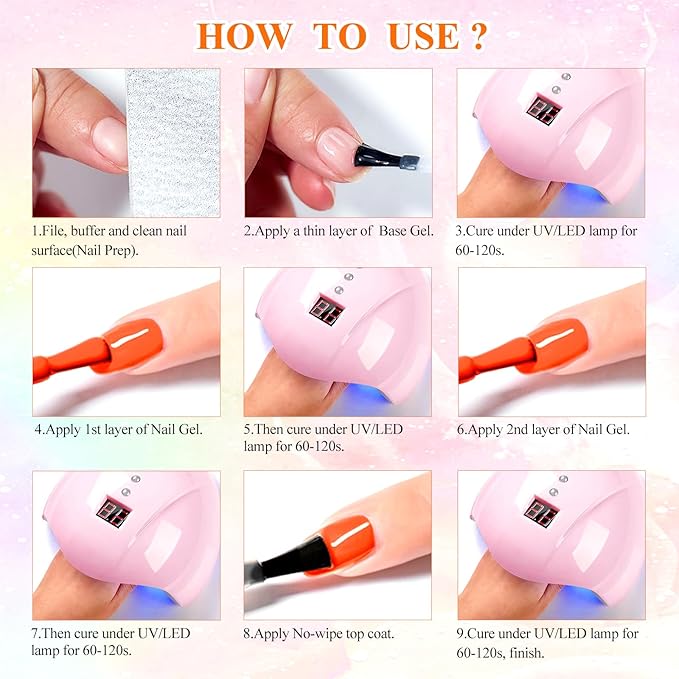 HOW TO USE ?

1.File, buffer and clean nail surface(Nail Prep).

2.Apply a thin layer of Base Gel.

3.Cure under UV/LED lamp for 60-120s.

4.Apply 1st layer of Nail Gel.

5.Then cure under UV/LED lamp for 60-120s.

6.Apply 2nd layer of Nail Gel.

7.Then cure under UV/LED lamp for 60-120s.

8.Apply No-wipe top coat.

9.Cure under UV/LED lamp for 60-120s, finish.