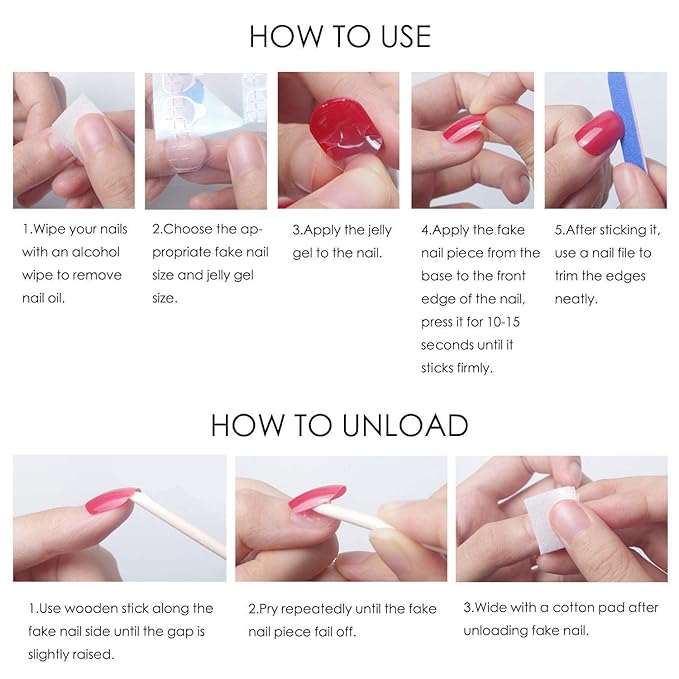 HOW TO USE

1.Wipe your nails with an alcohol wipe to remove nail oil.

2.Choose the appropriate fake nail size and jelly gel size.

3.Apply the jelly gel to the nail.

4.Apply the fake nail piece from the base to the front edge of the nail, press it for 10-15 seconds until it sticks firmly.

5.After sticking it, use a nail file to trim the edges neatly.

HOW TO UNLOAD

1.Use wooden stick along the fake nail side until the gap is slightly raised.

2.Pry repeatedly until the fake nail piece fail off.

3.Wide with a cotton pad after unloading fake nail.