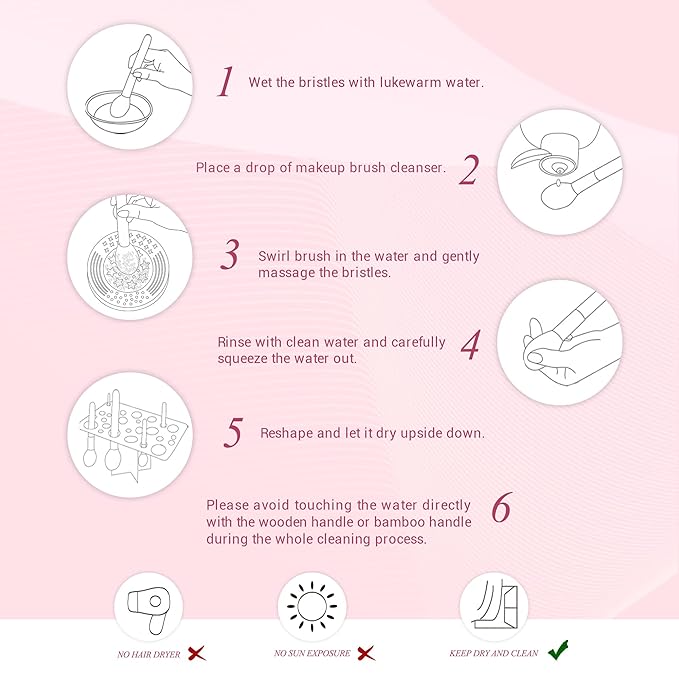 1 Wet the bristles with lukewarm water.

Place a drop of makeup brush cleanser. 2

3 Swirl brush in the water and gently massage the bristles.

Rinse with clean water and carefully squeeze the water out. 4

5 Reshape and let it dry upside down.

Please avoid touching the water directly with the wooden handle or bamboo handle during the whole cleaning process. 6

NO HAIR DRYER

NO SUN EXPOSURE

KEEP DRY AND CLEAN