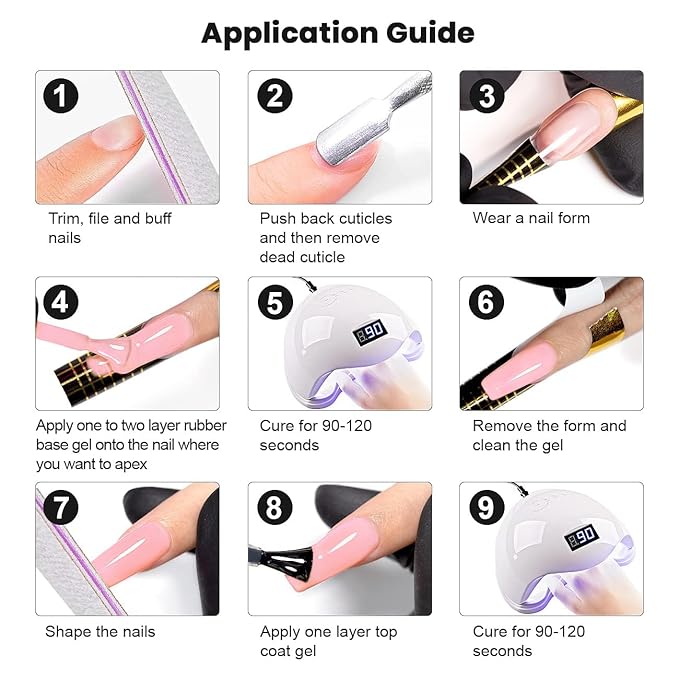 Application Guide

1
Trim, file and buff nails

2
Push back cuticles and then remove dead cuticle

3
Wear a nail form

4
Apply one to two layer rubber base gel onto the nail where you want to apex

5
90
Cure for 90-120 seconds

6
Remove the form and clean the gel

7
Shape the nails

8
Apply one layer top coat gel

9
90
Cure for 90-120 seconds