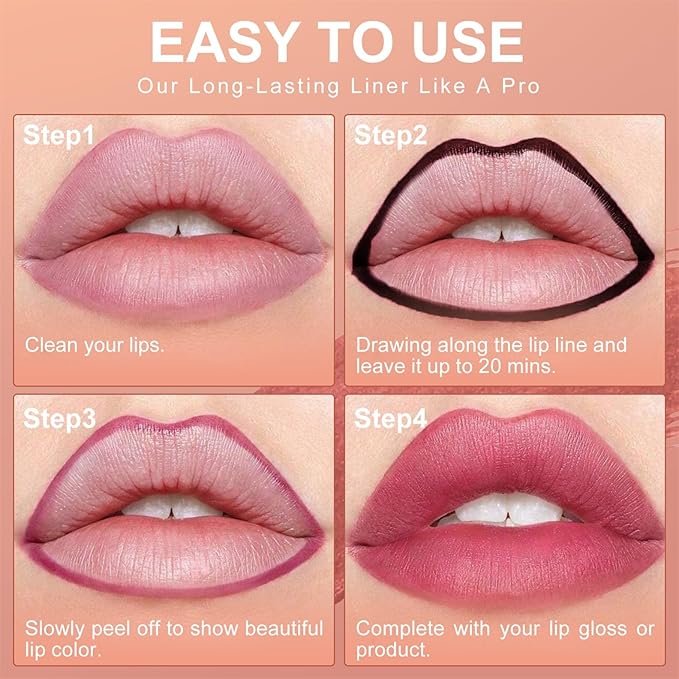 EASY TO USE

Our Long-Lasting Liner Like A Pro

Step1

Clean your lips.

Step2

Drawing along the lip line and leave it up to 20 mins.

Step3

Slowly peel off to show beautiful lip color.

Step4

Complete with your lip gloss or product.