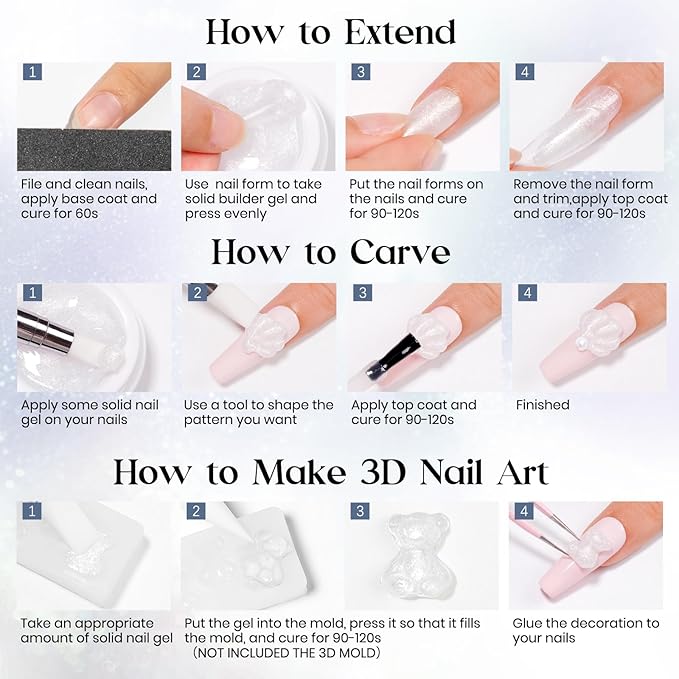 How to Extend

1
File and clean nails, apply base coat and cure for 60s

2
Use  nail form to take solid builder gel and press evenly

3
Put the nail forms on the nails and cure for 90-120s

4
Remove the nail form and trim,apply top coat and cure for 90-120s

How to Carve

1
Apply some solid nail gel on your nails

2
Use a tool to shape the pattern you want

3
Apply top coat and cure for 90-120s

4
Finished

How to Make 3D Nail Art

1
Take an appropriate amount of solid nail gel

2

3
Put the gel into the mold, press it so that it fills the mold, and cure for 90-120s
(NOT INCLUDED THE 3D MOLD)

4
Glue the decoration to your nails