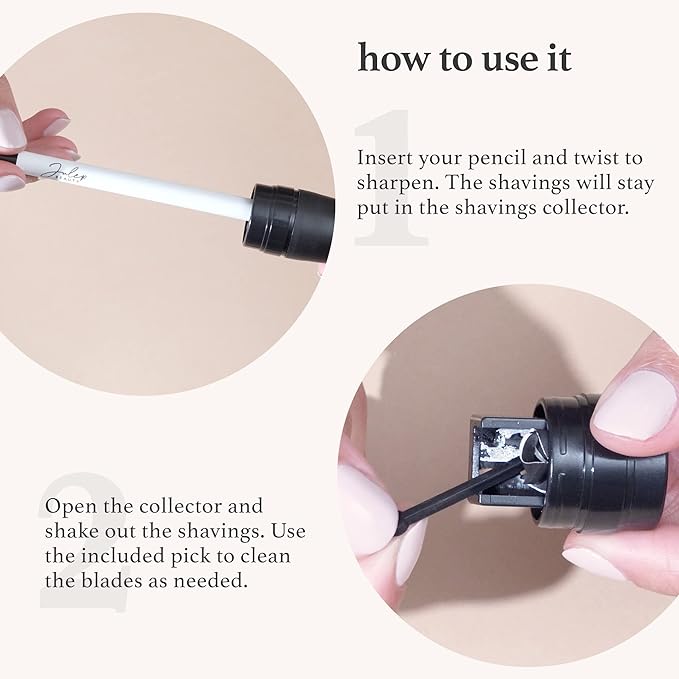 how to use it

1

Insert your pencil and twist to sharpen. The shavings will stay put in the shavings collector.

Julep BEAUTY

2

Open the collector and shake out the shavings. Use the included pick to clean the blades as needed.