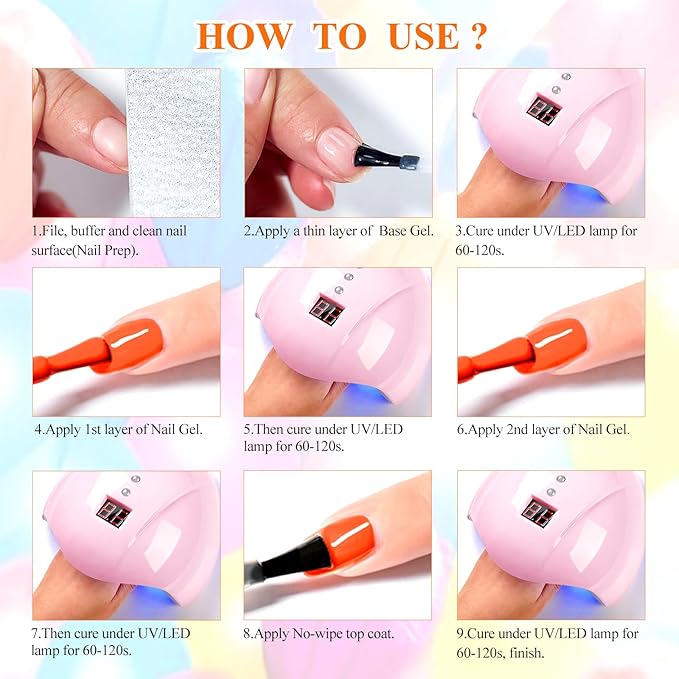 HOW TO USE ?

1.File, buffer and clean nail surface(Nail Prep).

2.Apply a thin layer of Base Gel.

3.Cure under UV/LED lamp for 60-120s.

4.Apply 1st layer of Nail Gel.

5.Then cure under UV/LED lamp for 60-120s.

6.Apply 2nd layer of Nail Gel.

7.Then cure under UV/LED lamp for 60-120s.

8.Apply No-wipe top coat.

9.Cure under UV/LED lamp for 60-120s, finish.