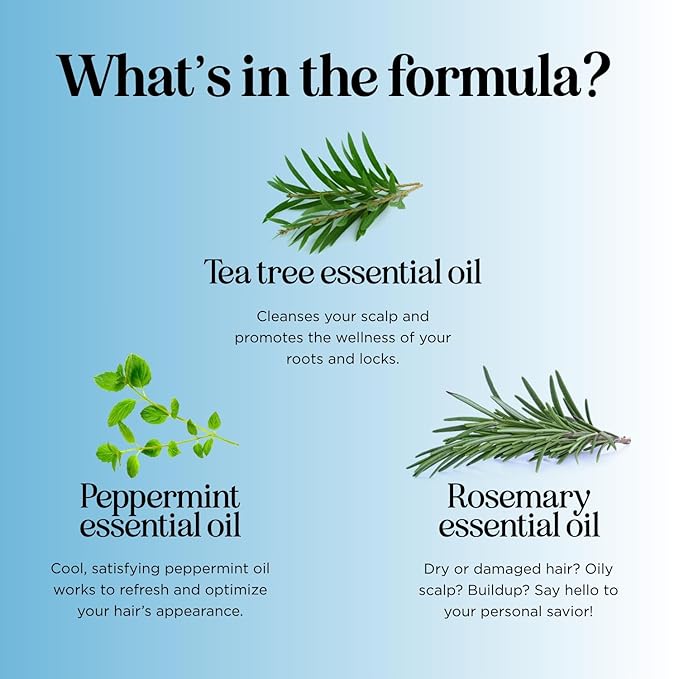 What's in the formula?

Tea tree essential oil

Cleanses your scalp and promotes the wellness of your roots and locks.

Peppermint essential oil

Cool, satisfying peppermint oil works to refresh and optimize your hair's appearance.

Rosemary essential oil

Dry or damaged hair? Oily scalp? Buildup? Say hello to your personal savior!