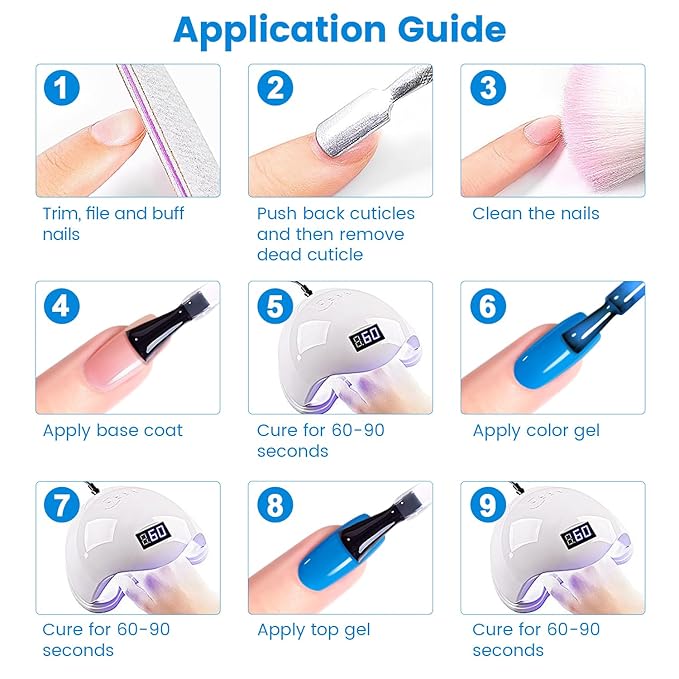 Application Guide

1
Trim, file and buff nails

2
Push back cuticles and then remove dead cuticle

3
Clean the nails

4
Apply base coat

5
60
Cure for 60-90 seconds

6
Apply color gel

7
60
Cure for 60-90 seconds

8
Apply top gel

9
60
Cure for 60-90 seconds