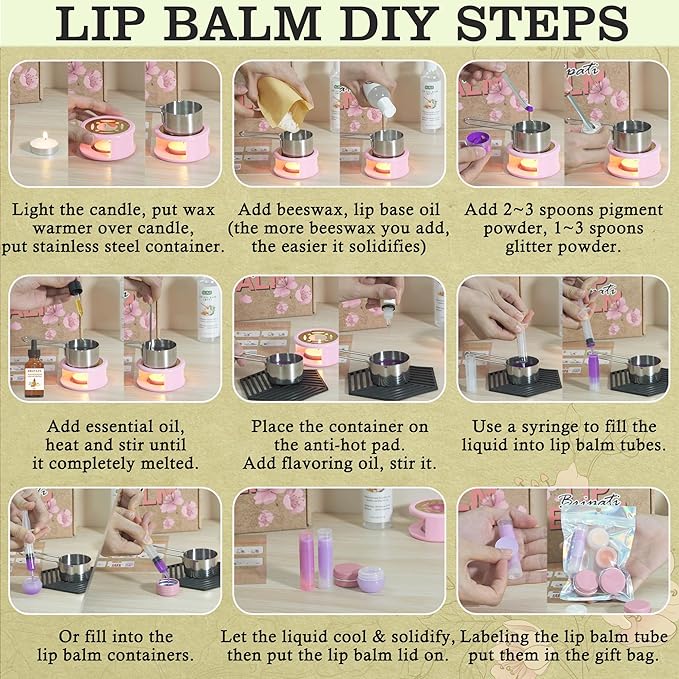 LIP BALM DIY STEPS

Light the candle, put wax warmer over candle, put stainless steel container.

Add beeswax, lip base oil (the more beeswax you add, the easier it solidifies)

Add 2~3 spoons pigment powder, 1~3 spoons glitter powder.

Add essential oil, heat and stir until it completely melted.

Place the container on the anti-hot pad. Add flavoring oil, stir it.

Use a syringe to fill the liquid into lip balm tubes.

Or fill into the lip balm containers.

Let the liquid cool & solidify, then put the lip balm lid on.

Labeling the lip balm tube put them in the gift bag.