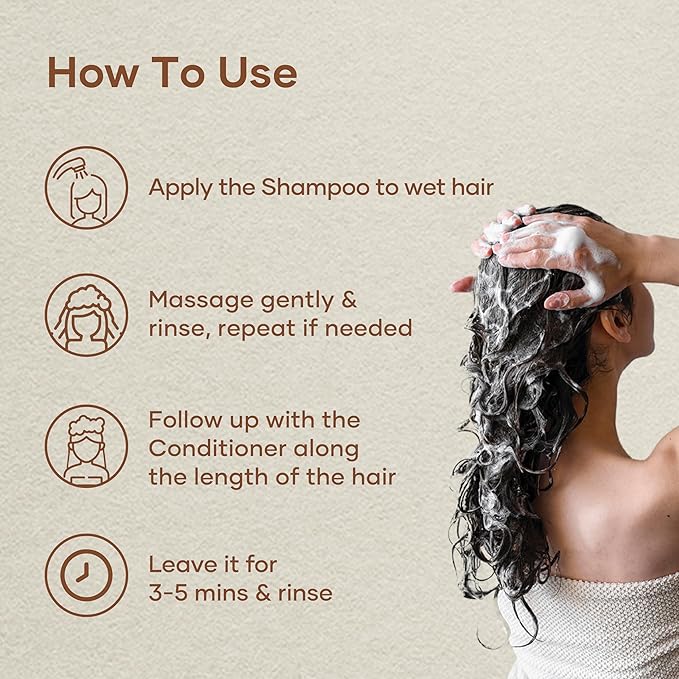 How To Use

Apply the Shampoo to wet hair

Massage gently & rinse, repeat if needed

Follow up with the Conditioner along the length of the hair

Leave it for 3-5 mins & rinse