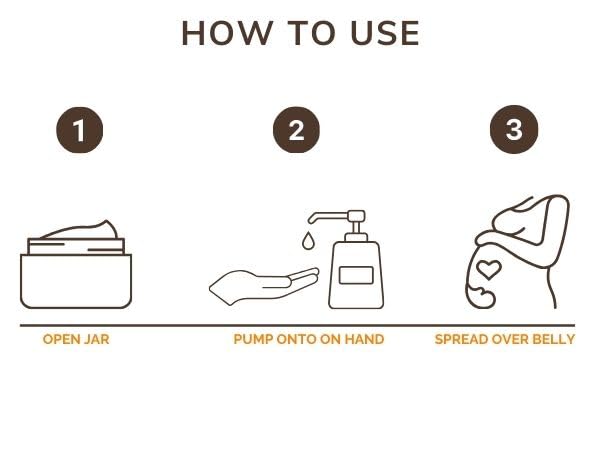 HOW TO USE

1

2

3

OPEN JAR

PUMP ONTO ON HAND

SPREAD OVER BELLY