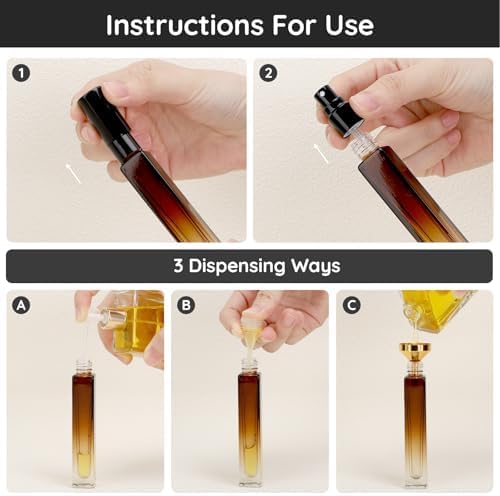 Instructions For Use

1

2

3 Dispensing Ways

A

B

C