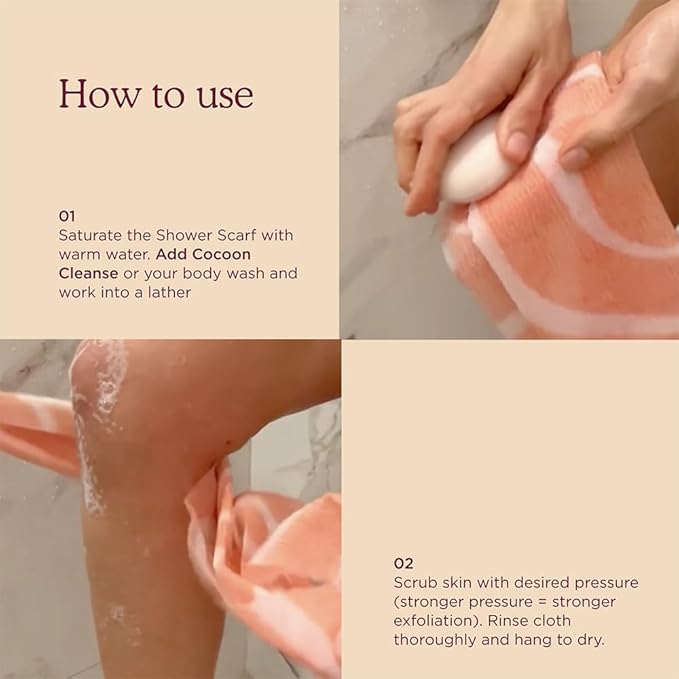 How to use

01
Saturate the Shower Scarf with warm water. Add Cocoon Cleanse or your body wash and work into a lather

02
Scrub skin with desired pressure (stronger pressure = stronger exfoliation). Rinse cloth thoroughly and hang to dry.