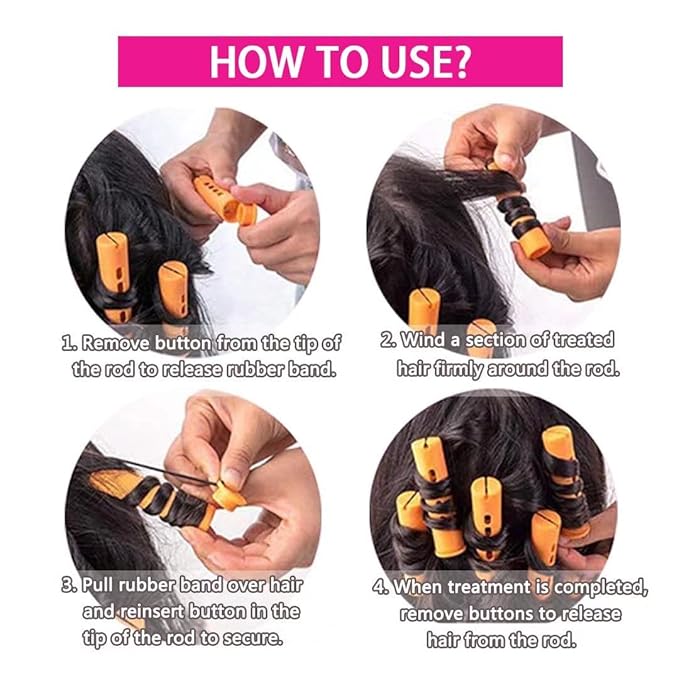 HOW TO USE?

1. Remove button from the tip of the rod to release rubber band.

2. Wind a section of treated hair firmly around the rod.

3. Pull rubber band over hair and reinsert button in the tip of the rod to secure.

4. When treatment is completed, remove buttons to release hair from the rod.