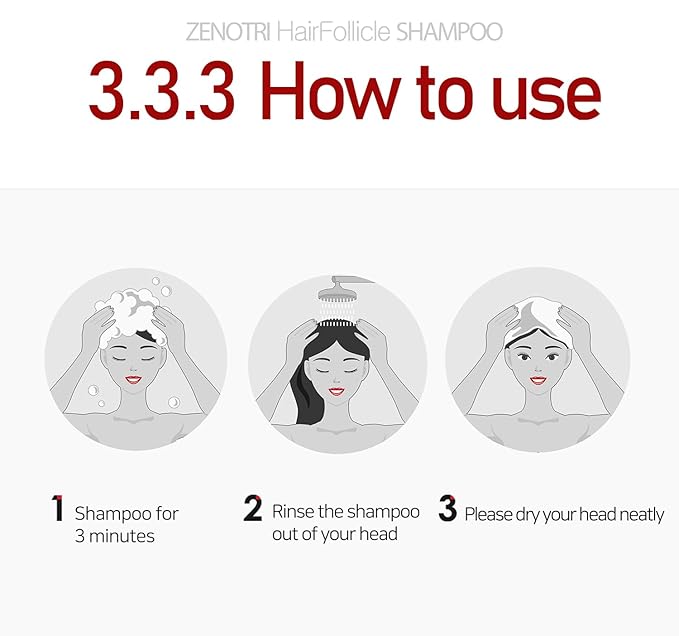 ZENOTRI HairFollicle SHAMPOO

3.3.3 How to use

1 Shampoo for 3 minutes

2 Rinse the shampoo out of your head

3 Please dry your head neatly