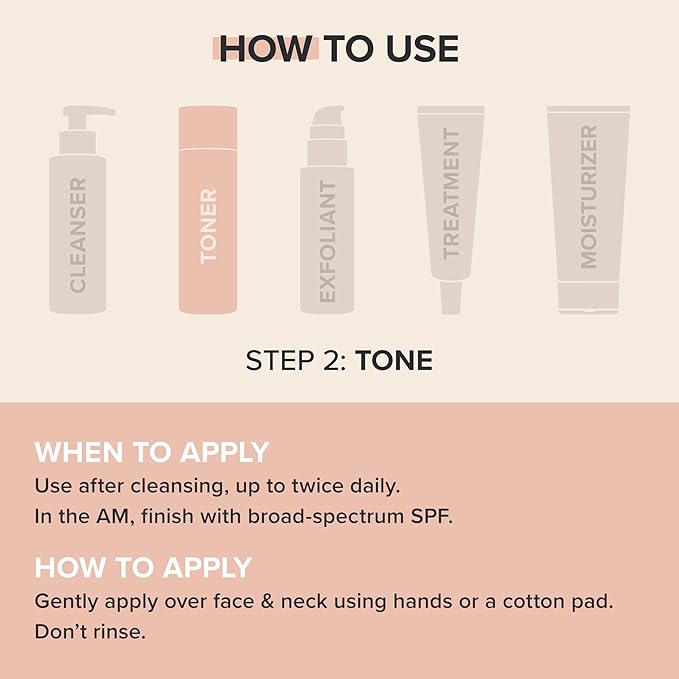 HOW TO USE

CLEANSER

TONER

EXFOLIANT

TREATMENT

MOISTURIZER

STEP 2: TONE

WHEN TO APPLY
Use after cleansing, up to twice daily.
In the AM, finish with broad-spectrum SPF.

HOW TO APPLY
Gently apply over face & neck using hands or a cotton pad.
Don't rinse.