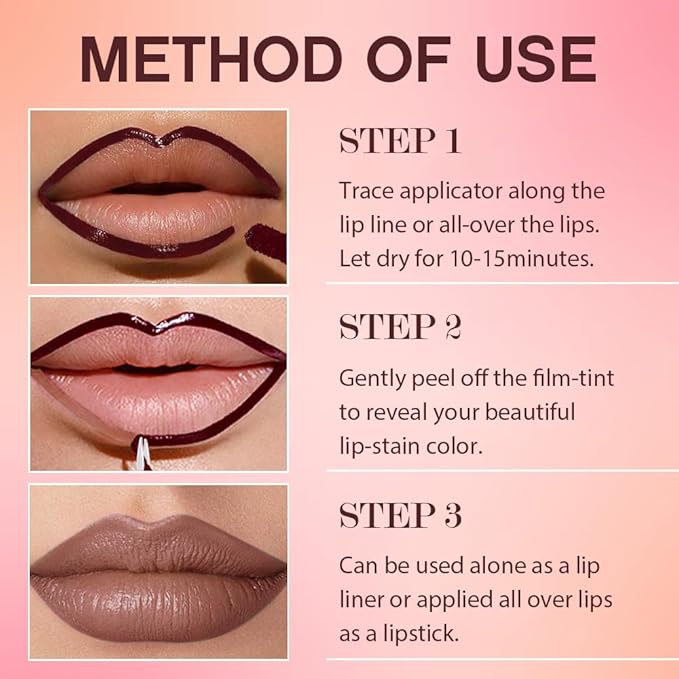 METHOD OF USE

STEP 1

Trace applicator along the lip line or all-over the lips. Let dry for 10-15minutes.

STEP 2

Gently peel off the film-tint to reveal your beautiful lip-stain color.

STEP 3

Can be used alone as a lip liner or applied all over lips as a lipstick.