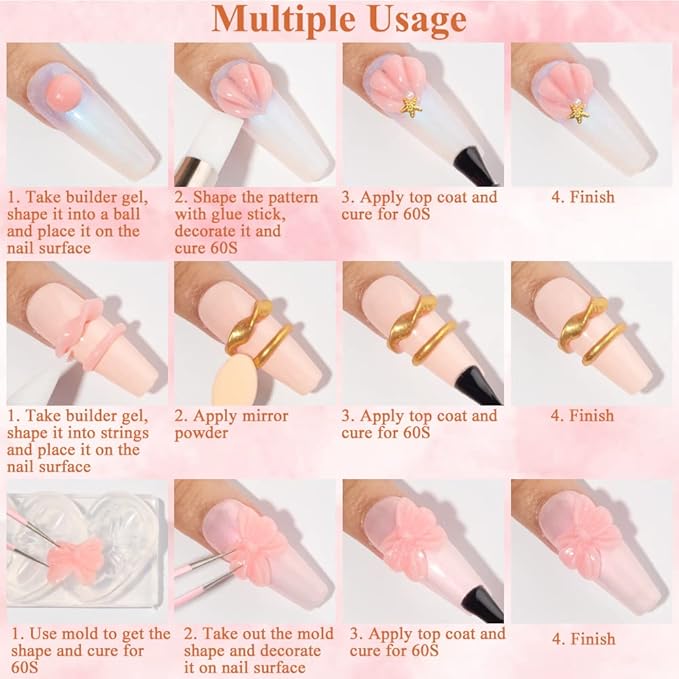 Multiple Usage

1. Take builder gel, shape it into a ball and place it on the nail surface

2. Shape the pattern with glue stick, decorate it and cure 60S

3. Apply top coat and cure for 60S

4. Finish

1. Take builder gel, shape it into strings and place it on the nail surface

2. Apply mirror powder

3. Apply top coat and cure for 60S

4. Finish

1. Use mold to get the shape and cure for 60S

2. Take out the mold shape and decorate it on nail surface

3. Apply top coat and cure for 60S

4. Finish