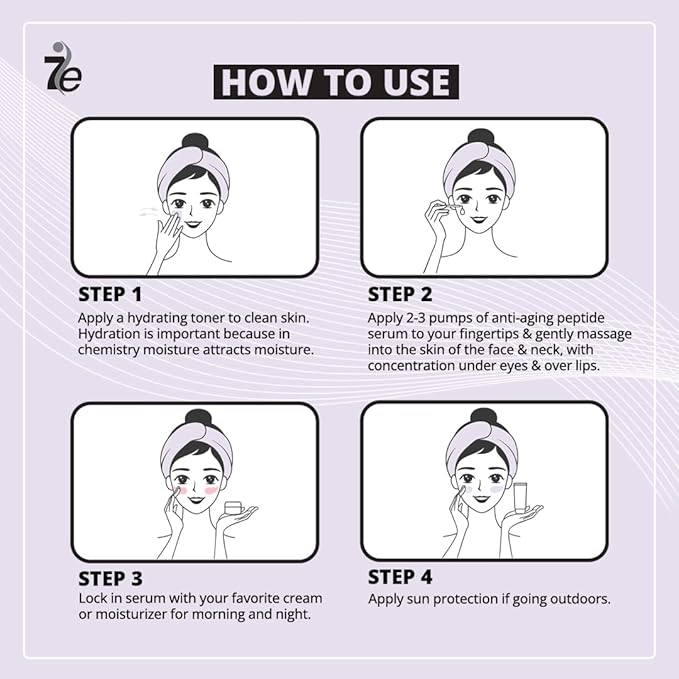 7e

HOW TO USE

STEP 1
Apply a hydrating toner to clean skin. Hydration is important because in chemistry moisture attracts moisture.

STEP 2
Apply 2-3 pumps of anti-aging peptide serum to your fingertips & gently massage into the skin of the face & neck, with concentration under eyes & over lips.

STEP 3
Lock in serum with your favorite cream or moisturizer for morning and night.

STEP 4
Apply sun protection if going outdoors.