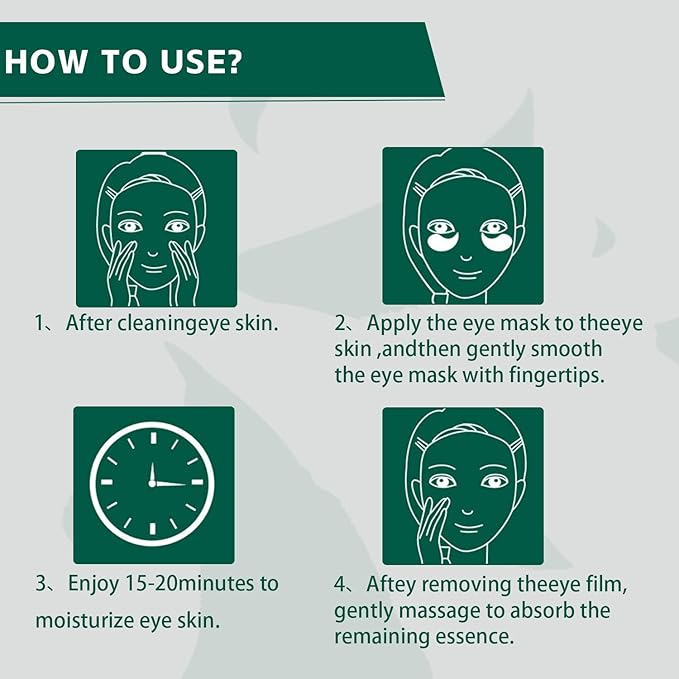 HOW TO USE?

1、After cleaningeye skin.

2、Apply the eye mask to theeye skin ,andthen gently smooth the eye mask with fingertips.

3、Enjoy 15-20minutes to moisturize eye skin.

4、Aftey removing theeye film, gently massage to absorb the remaining essence.