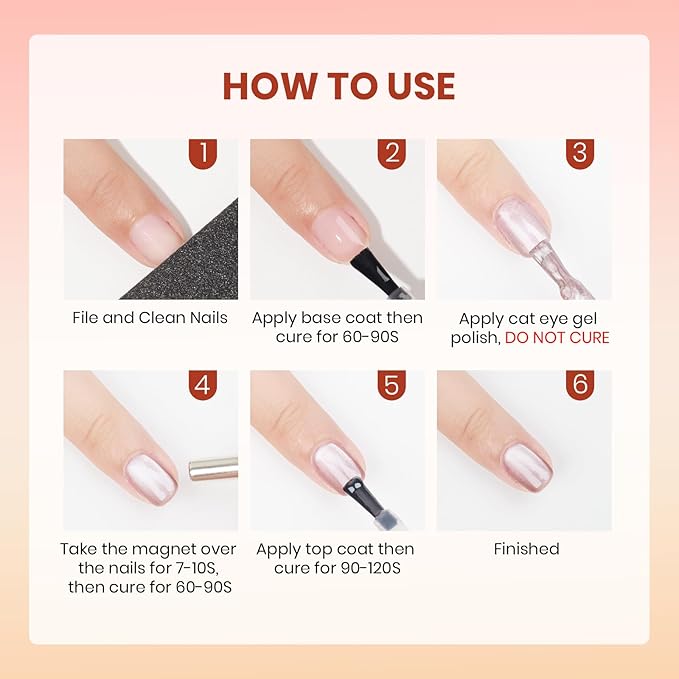 HOW TO USE

1
File and Clean Nails

2
Apply base coat then cure for 60-90S

3
Apply cat eye gel polish, DO NOT CURE

4
Take the magnet over the nails for 7-10S, then cure for 60-90S

5
Apply top coat then cure for 90-120S

6
Finished