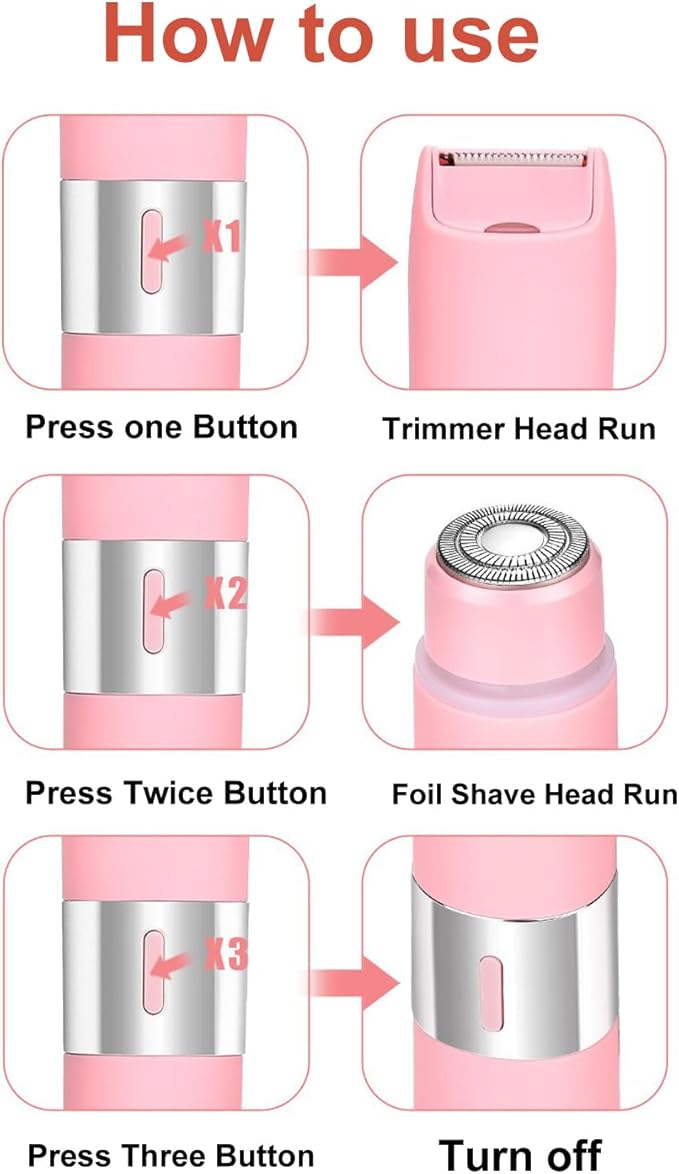 How to use

X1

Press one Button

Trimmer Head Run

X2

Press Twice Button

Foil Shave Head Run

X3

Press Three Button

Turn off