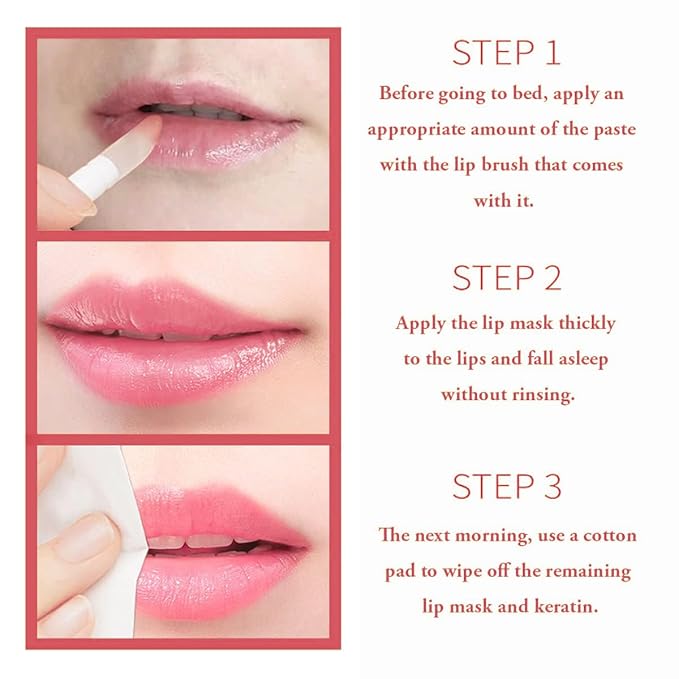 STEP 1

Before going to bed, apply an appropriate amount of the paste with the lip brush that comes with it.

STEP 2

Apply the lip mask thickly to the lips and fall asleep without rinsing.

STEP 3

The next morning, use a cotton pad to wipe off the remaining lip mask and keratin.