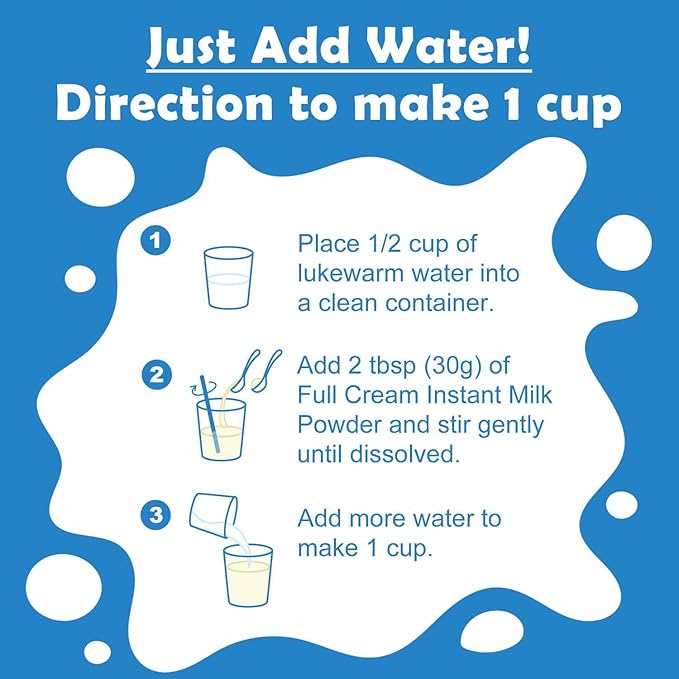 Just Add Water!
Direction to make 1 cup

1 Place 1/2 cup of lukewarm water into a clean container.

2 Add 2 tbsp (30g) of Full Cream Instant Milk Powder and stir gently until dissolved.

3 Add more water to make 1 cup.