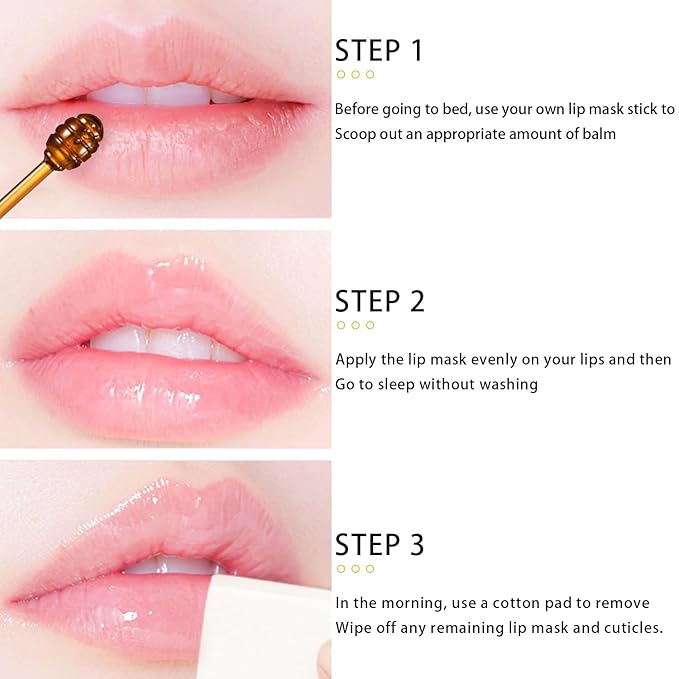 STEP 1

Before going to bed, use your own lip mask stick to Scoop out an appropriate amount of balm

STEP 2

Apply the lip mask evenly on your lips and then Go to sleep without washing

STEP 3

In the morning, use a cotton pad to remove Wipe off any remaining lip mask and cuticles.