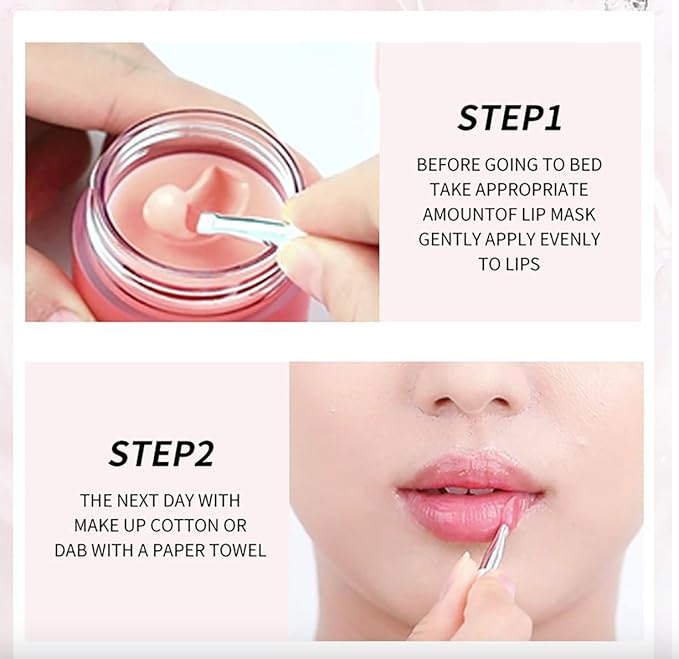 STEP1

BEFORE GOING TO BED TAKE APPROPRIATE AMOUNTOF LIP MASK GENTLY APPLY EVENLY TO LIPS

STEP2

THE NEXT DAY WITH MAKE UP COTTON OR DAB WITH A PAPER TOWEL