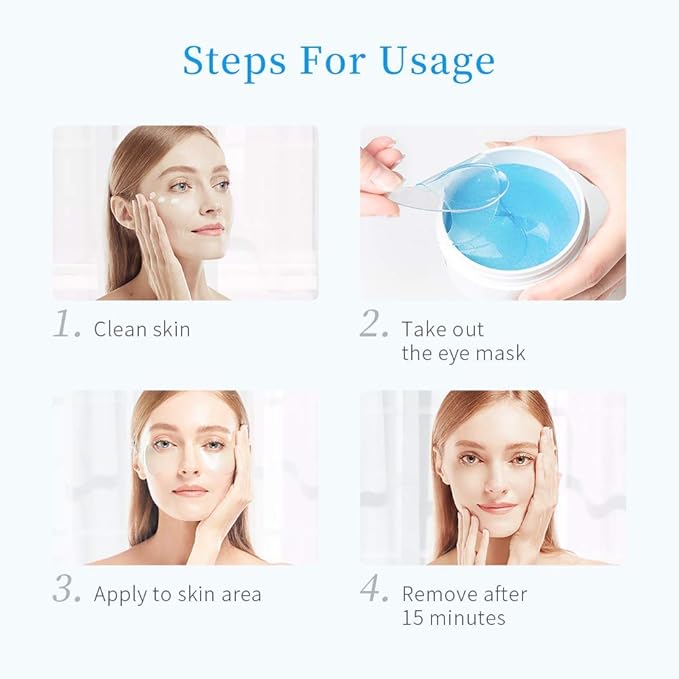 Steps For Usage

1. Clean skin

2. Take out the eye mask

3. Apply to skin area

4. Remove after 15 minutes