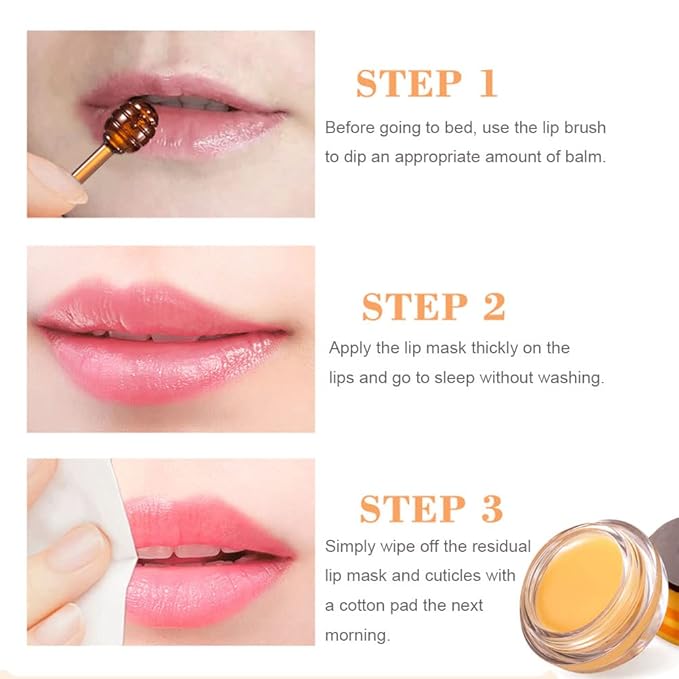 STEP 1

Before going to bed, use the lip brush to dip an appropriate amount of balm.

STEP 2

Apply the lip mask thickly on the lips and go to sleep without washing.

STEP 3

Simply wipe off the residual lip mask and cuticles with a cotton pad the next morning.