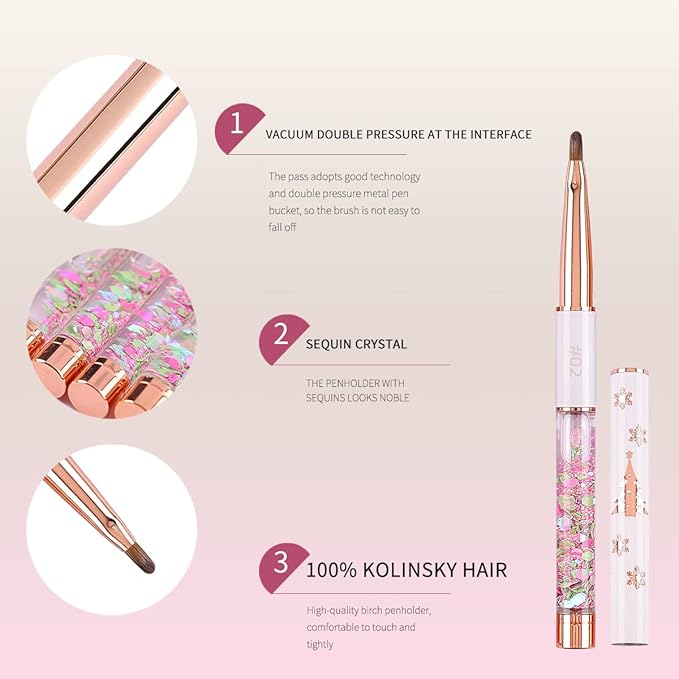 1 VACUUM DOUBLE PRESSURE AT THE INTERFACE

The pass adopts good technology and double pressure metal pen bucket, so the brush is not easy to fall off

2 SEQUIN CRYSTAL

THE PENHOLDER WITH SEQUINS LOOKS NOBLE

3 100% KOLINSKY HAIR

High-quality birch penholder, comfortable to touch and tightly

#02