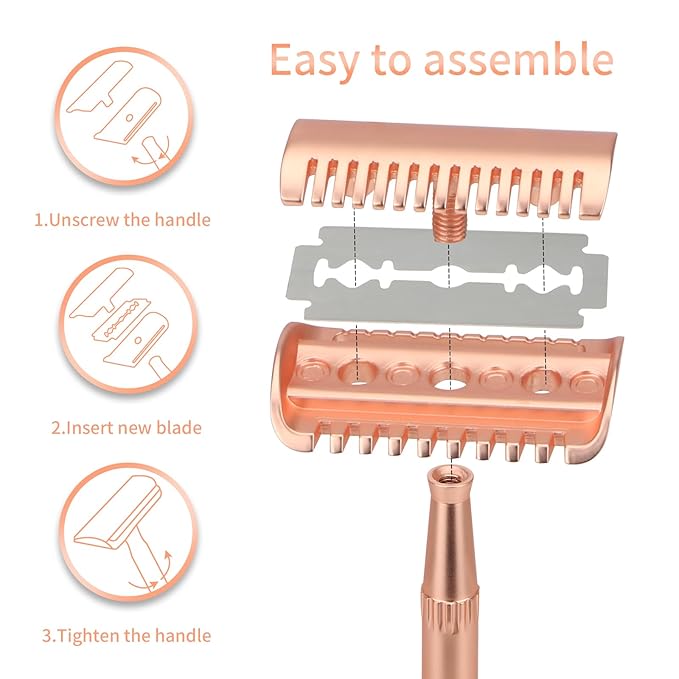 Easy to assemble

1.Unscrew the handle

2.Insert new blade

3.Tighten the handle