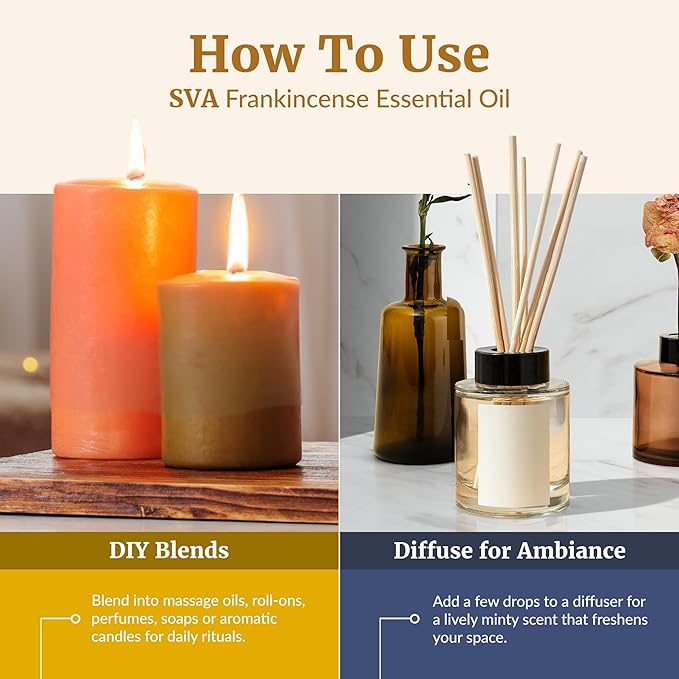 How To Use
SVA Frankincense Essential Oil

DIY Blends

Blend into massage oils, roll-ons, perfumes, soaps or aromatic candles for daily rituals.

Diffuse for Ambiance

Add a few drops to a diffuser for a lively minty scent that freshens your space.