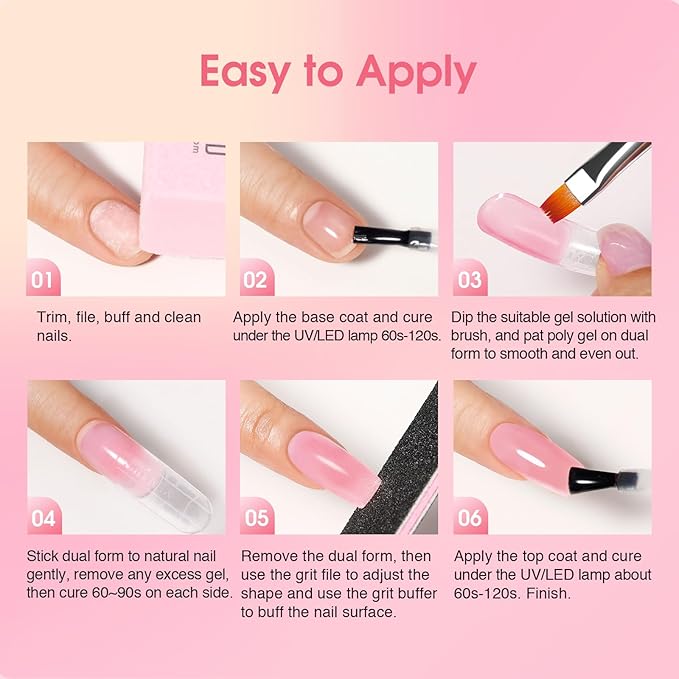 Easy to Apply

01

Trim, file, buff and clean nails.

02

Apply the base coat and cure under the UV/LED lamp 60s-120s.

03

Dip the suitable gel solution with brush, and pat poly gel on dual form to smooth and even out.

04

Stick dual form to natural nail gently, remove any excess gel, then cure 60~90s on each side.

05

Remove the dual form, then use the grit file to adjust the shape and use the grit buffer to buff the nail surface.

06

Apply the top coat and cure under the UV/LED lamp about 60s-120s. Finish.