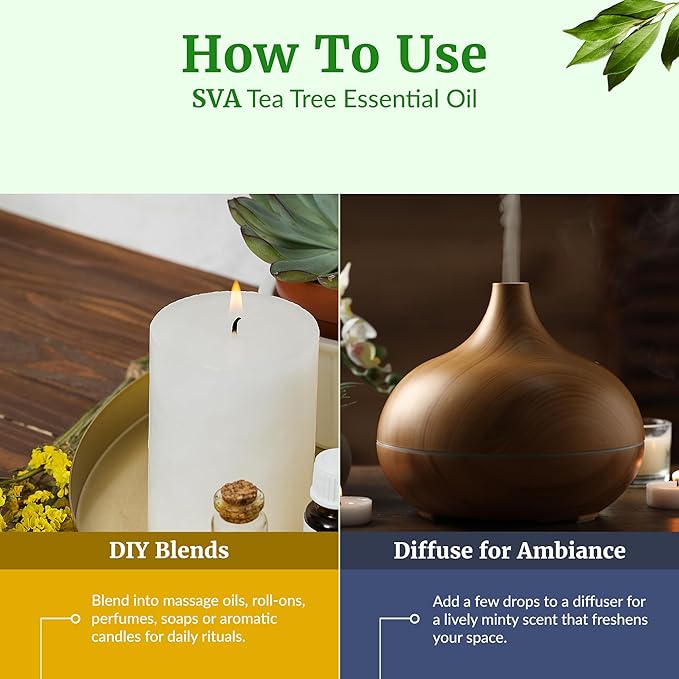 How To Use
SVA Tea Tree Essential Oil

DIY Blends

Blend into massage oils, roll-ons, perfumes, soaps or aromatic candles for daily rituals.

Diffuse for Ambiance

Add a few drops to a diffuser for a lively minty scent that freshens your space.