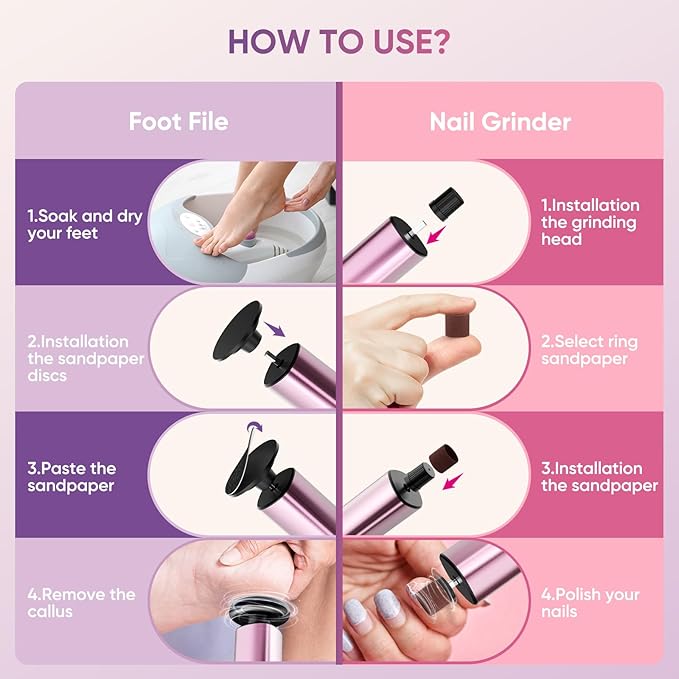 HOW TO USE?

Foot File

1.Soak and dry your feet

2.Installation the sandpaper discs

3.Paste the sandpaper

4.Remove the callus

Nail Grinder

1.Installation the grinding head

2.Select ring sandpaper

3.Installation the sandpaper

4.Polish your nails