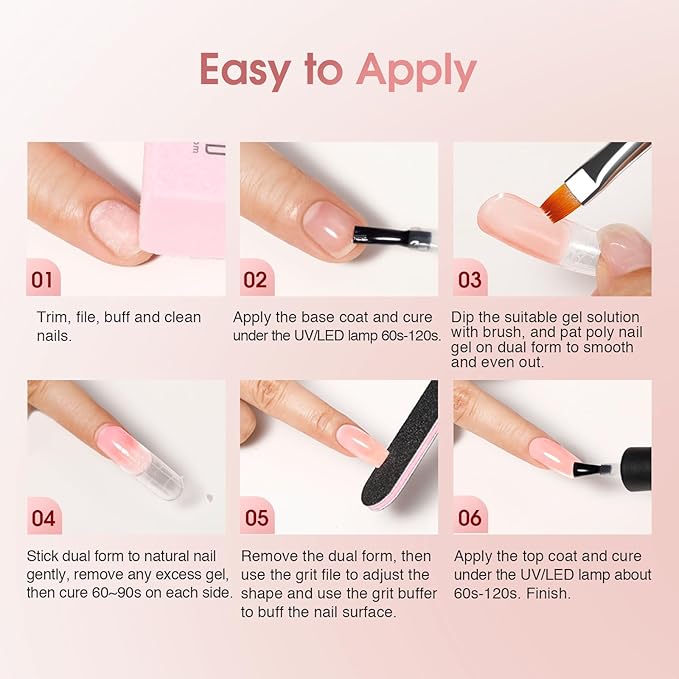 Easy to Apply

01

Trim, file, buff and clean nails.

02

Apply the base coat and cure under the UV/LED lamp 60s-120s.

03

Dip the suitable gel solution with brush, and pat poly nail gel on dual form to smooth and even out.

04

Stick dual form to natural nail gently, remove any excess gel, then cure 60~90s on each side.

05

Remove the dual form, then use the grit file to adjust the shape and use the grit buffer to buff the nail surface.

06

Apply the top coat and cure under the UV/LED lamp about 60s-120s. Finish.