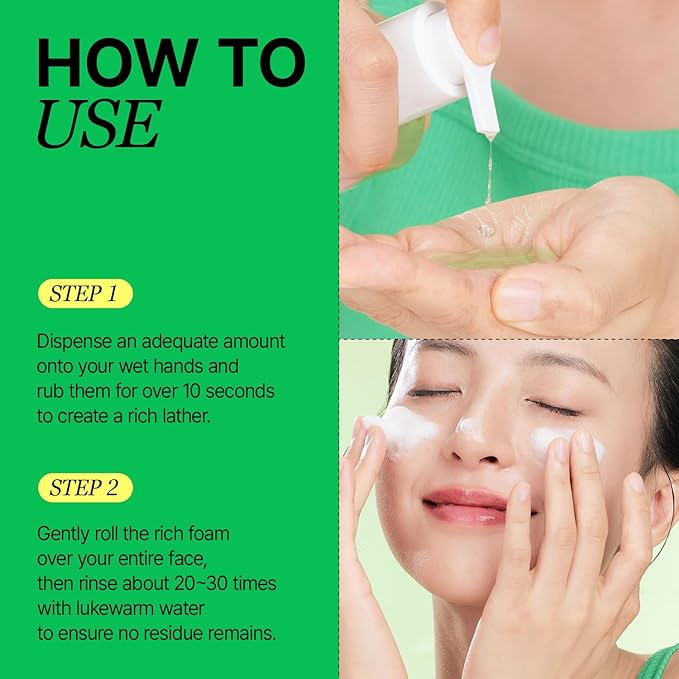 HOW TO
USE

STEP 1

Dispense an adequate amount onto your wet hands and rub them for over 10 seconds to create a rich lather.

STEP 2

Gently roll the rich foam over your entire face, then rinse about 20~30 times with lukewarm water to ensure no residue remains.