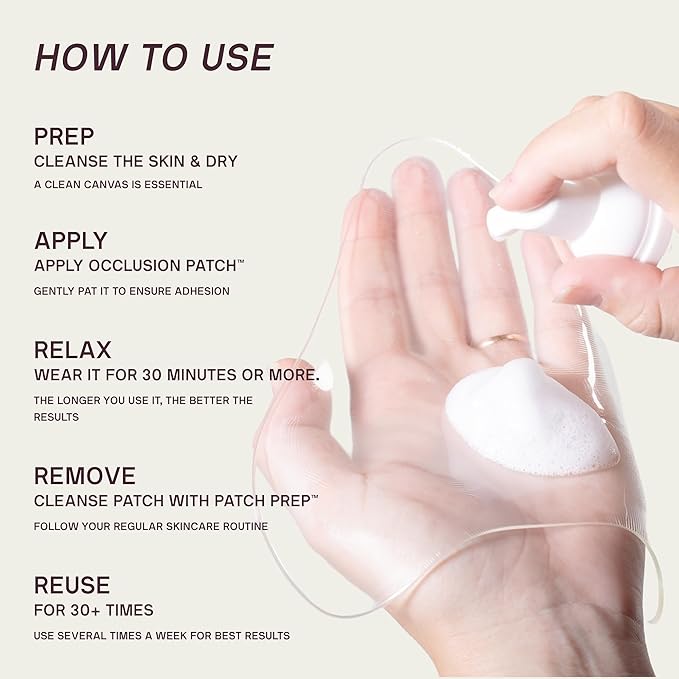 HOW TO USE

PREP
CLEANSE THE SKIN & DRY
A CLEAN CANVAS IS ESSENTIAL

APPLY
APPLY OCCLUSION PATCH™
GENTLY PAT IT TO ENSURE ADHESION

RELAX
WEAR IT FOR 30 MINUTES OR MORE.
THE LONGER YOU USE IT, THE BETTER THE RESULTS

REMOVE
CLEANSE PATCH WITH PATCH PREP™
FOLLOW YOUR REGULAR SKINCARE ROUTINE

REUSE
FOR 30+ TIMES
USE SEVERAL TIMES A WEEK FOR BEST RESULTS